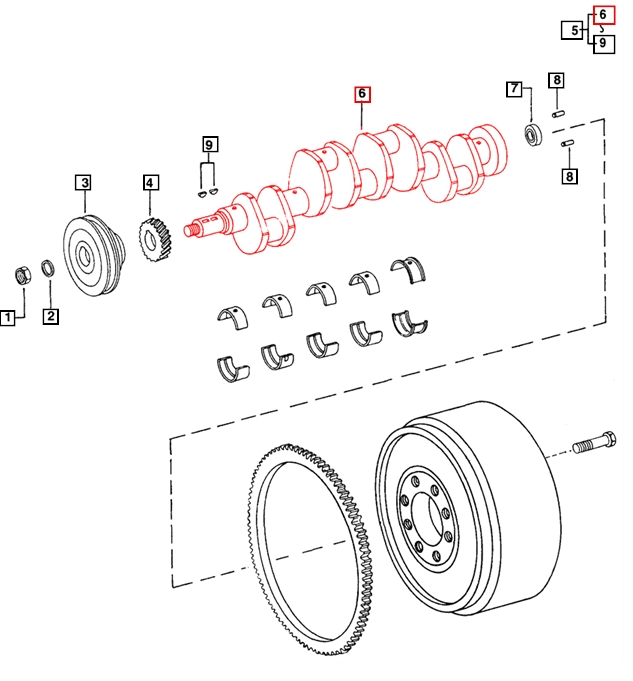 5
6
9
6
7
8
8
9
3
4
1
2