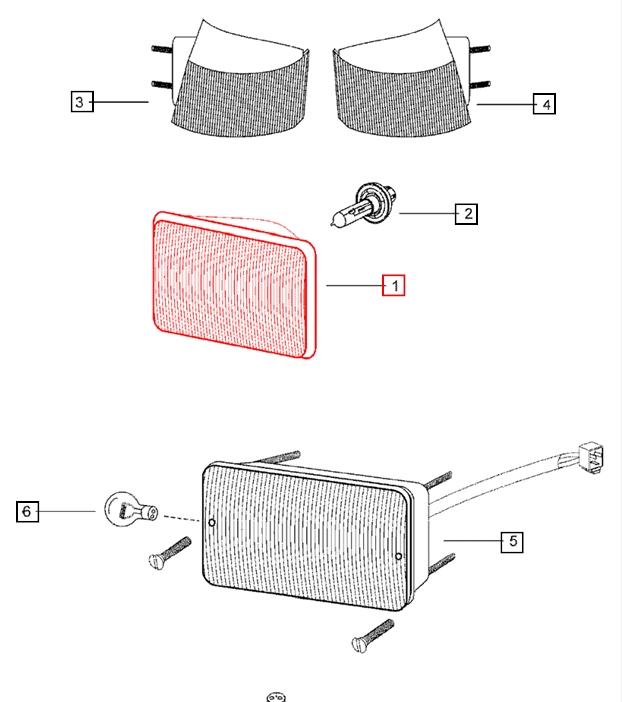 3
4
2
1
6
5