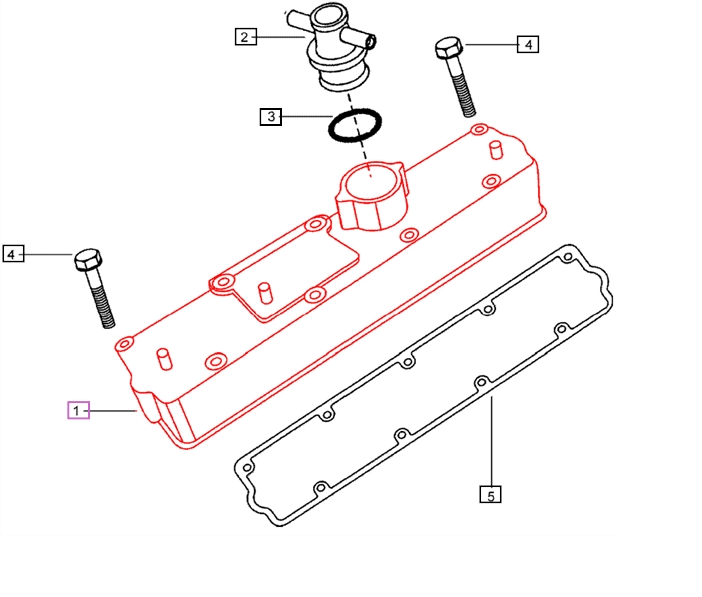 2

4

3

4

1

5