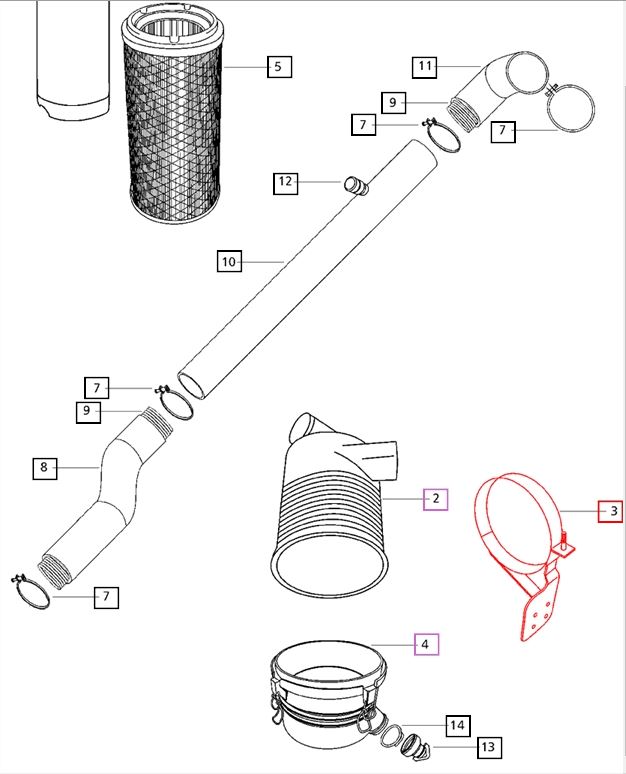 5
11
9
7
7
12
10
7
9
8
2
3
7
4
14
13