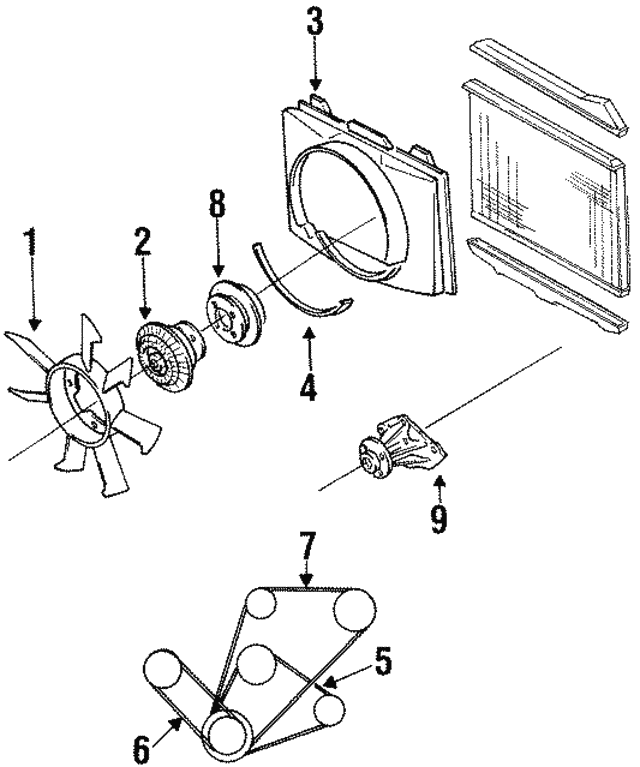 3
8
1
2
4
9
7
5
6